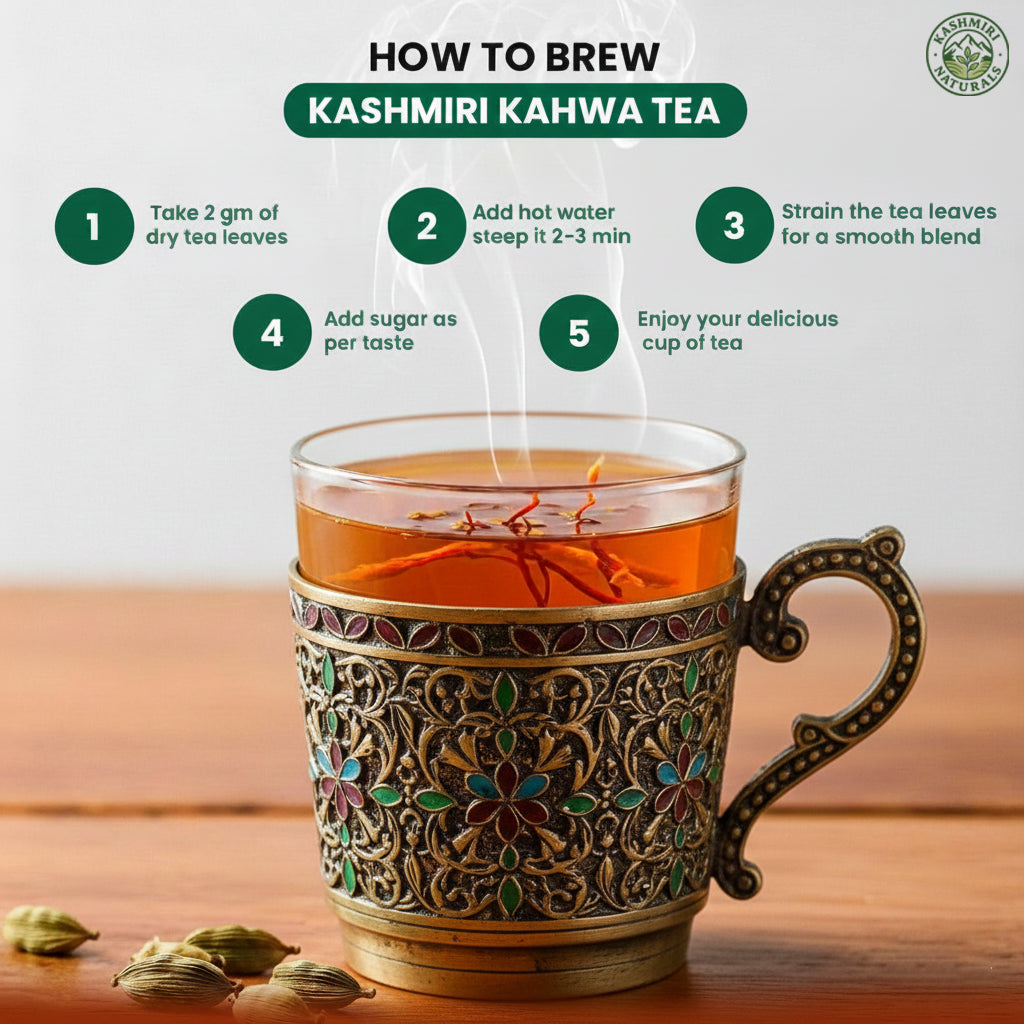 HOW TO BREW
KASHMIRI KAHWA TEA

KASHMIRI NATURALS

1 Take 2 gm of dry tea leaves

2 Add hot water steep it 2-3 min

3 Strain the tea leaves for a smooth blend

4 Add sugar as per taste

5 Enjoy your delicious cup of tea