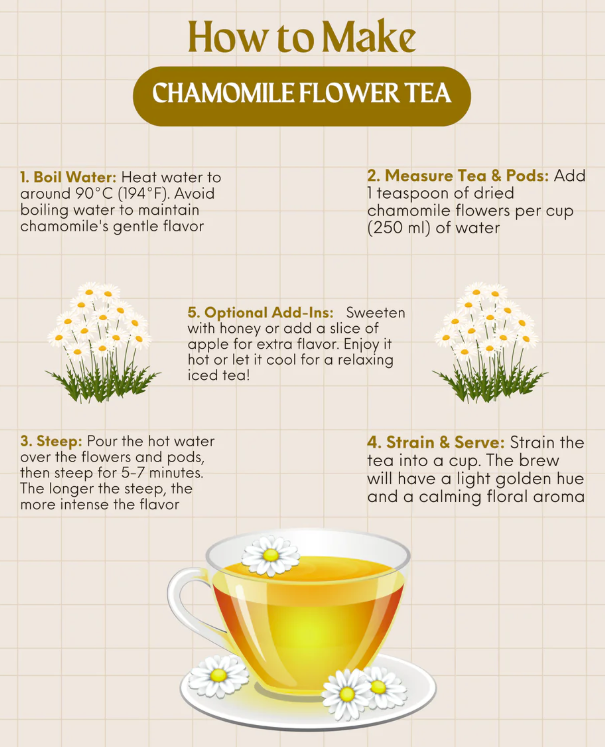 How to Make

CHAMOMILE FLOWER TEA

1. Boil Water: Heat water to around 90°C (194°F). Avoid boiling water to maintain chamomile's gentle flavor

2. Measure Tea & Pods: Add 1 teaspoon of dried chamomile flowers per cup (250 ml) of water

5. Optional Add-Ins: Sweeten with honey or add a slice of apple for extra flavor. Enjoy it hot or let it cool for a relaxing iced tea!

3. Steep: Pour the hot water over the flowers and pods, then steep for 5-7 minutes. The longer the steep, the more intense the flavor

4. Strain & Serve: Strain the tea into a cup. The brew will have a light golden hue and a calming floral aroma