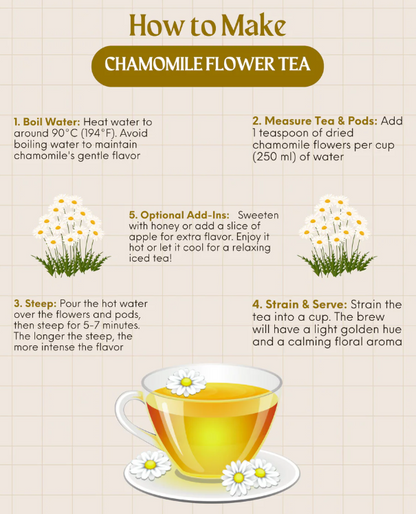 How to Make

CHAMOMILE FLOWER TEA

1. Boil Water: Heat water to around 90°C (194°F). Avoid boiling water to maintain chamomile's gentle flavor

2. Measure Tea & Pods: Add 1 teaspoon of dried chamomile flowers per cup (250 ml) of water

5. Optional Add-Ins: Sweeten with honey or add a slice of apple for extra flavor. Enjoy it hot or let it cool for a relaxing iced tea!

3. Steep: Pour the hot water over the flowers and pods, then steep for 5-7 minutes. The longer the steep, the more intense the flavor

4. Strain & Serve: Strain the tea into a cup. The brew will have a light golden hue and a calming floral aroma