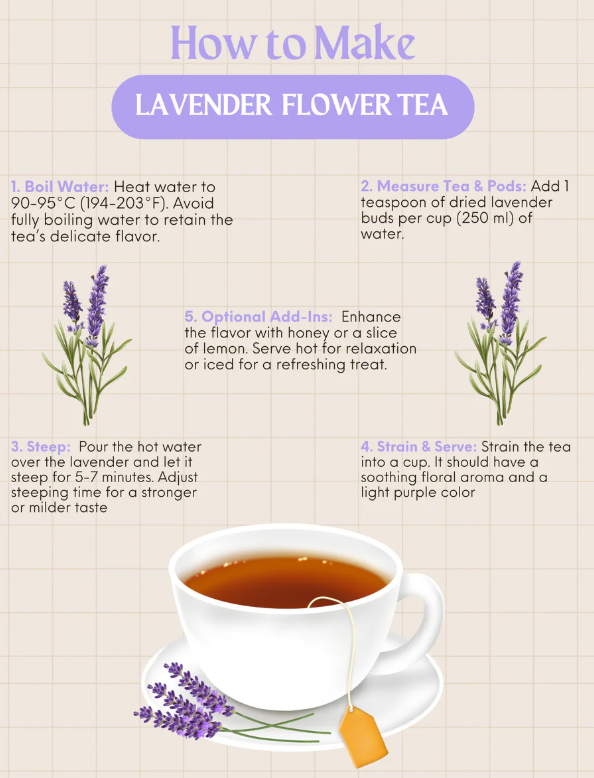 How to Make

LAVENDER FLOWER TEA

1. Boil Water: Heat water to 90-95°C (194-203°F). Avoid fully boiling water to retain the tea's delicate flavor.

2. Measure Tea & Pods: Add 1 teaspoon of dried lavender buds per cup (250 ml) of water.

5. Optional Add-Ins: Enhance the flavor with honey or a slice of lemon. Serve hot for relaxation or iced for a refreshing treat.

3. Steep: Pour the hot water over the lavender and let it steep for 5-7 minutes. Adjust steeping time for a stronger or milder taste

4. Strain & Serve: Strain the tea into a cup. It should have a soothing floral aroma and a light purple color