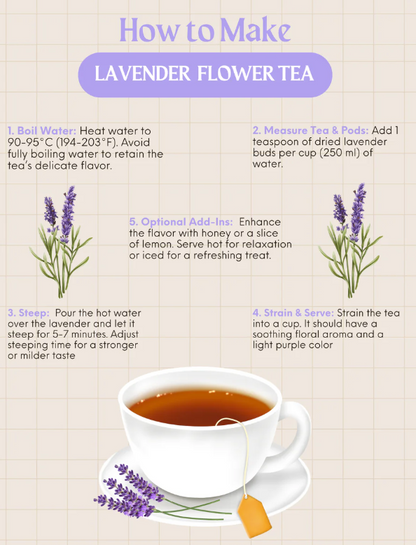 How to Make

LAVENDER FLOWER TEA

1. Boil Water: Heat water to 90-95°C (194-203°F). Avoid fully boiling water to retain the tea's delicate flavor.

2. Measure Tea & Pods: Add 1 teaspoon of dried lavender buds per cup (250 ml) of water.

5. Optional Add-Ins: Enhance the flavor with honey or a slice of lemon. Serve hot for relaxation or iced for a refreshing treat.

3. Steep: Pour the hot water over the lavender and let it steep for 5-7 minutes. Adjust steeping time for a stronger or milder taste

4. Strain & Serve: Strain the tea into a cup. It should have a soothing floral aroma and a light purple color